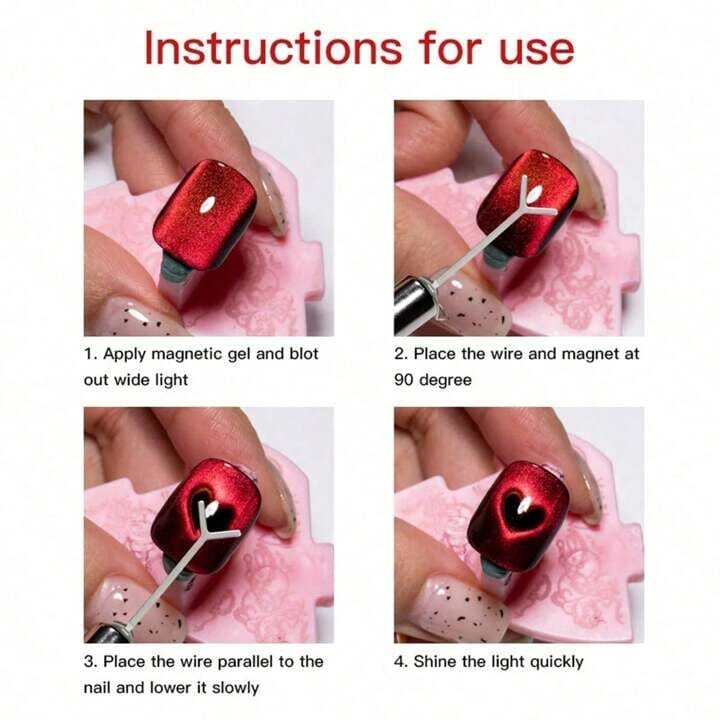 Instructions for use

1. Apply magnetic gel and blot out wide light

2. Place the wire and magnet at 90 degree

3. Place the wire parallel to the nail and lower it slowly

4. Shine the light quickly