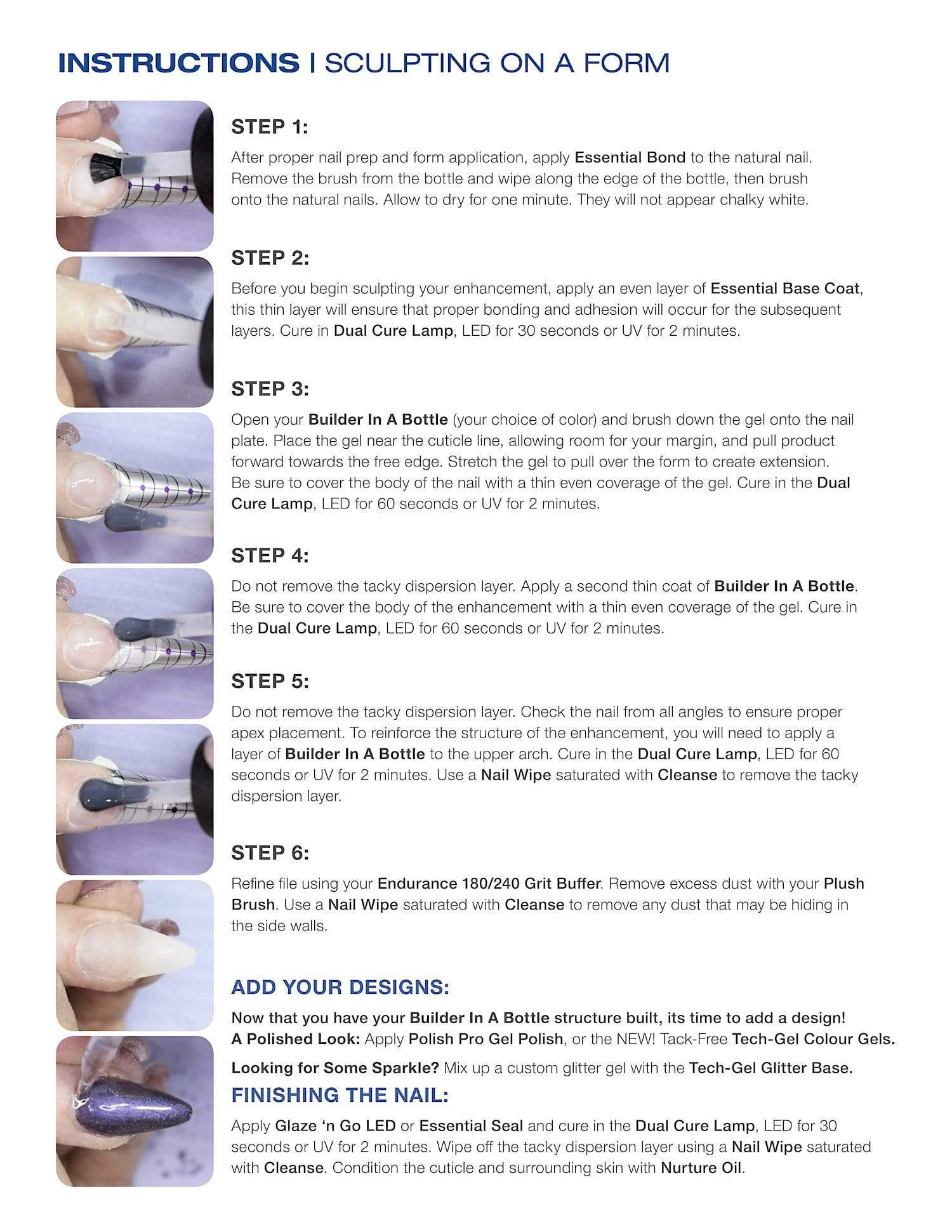 INSTRUCTIONS | SCULPTING ON A FORM

STEP 1:

After proper nail prep and form application, apply Essential Bond to the natural nail. Remove the brush from the bottle and wipe along the edge of the bottle, then brush onto the natural nails. Allow to dry for one minute. They will not appear chalky white.

STEP 2:

Before you begin sculpting your enhancement, apply an even layer of Essential Base Coat, this thin layer will ensure that proper bonding and adhesion will occur for the subsequent layers. Cure in Dual Cure Lamp, LED for 30 seconds or UV for 2 minutes.

STEP 3:

Open your Builder In A Bottle (your choice of color) and brush down the gel onto the nail plate. Place the gel near the cuticle line, allowing room for your margin, and pull product forward towards the free edge. Stretch the gel to pull over the form to create extension. Be sure to cover the body of the nail with a thin even coverage of the gel. Cure in the Dual Cure Lamp, LED for 60 seconds or UV for 2 minutes.

STEP 4:

Do not remove the tacky dispersion layer. Apply a second thin coat of Builder In A Bottle. Be sure to cover the body of the enhancement with a thin even coverage of the gel. Cure in the Dual Cure Lamp, LED for 60 seconds or UV for 2 minutes.

STEP 5:

Do not remove the tacky dispersion layer. Check the nail from all angles to ensure proper apex placement. To reinforce the structure of the enhancement, you will need to apply a layer of Builder In A Bottle to the upper arch. Cure in the Dual Cure Lamp, LED for 60 seconds or UV for 2 minutes. Use a Nail Wipe saturated with Cleanse to remove the tacky dispersion layer.

STEP 6:

Refine file using your Endurance 180/240 Grit Buffer. Remove excess dust with your Plush Brush. Use a Nail Wipe saturated with Cleanse to remove any dust that may be hiding in the side walls.

ADD YOUR DESIGNS:

Now that you have your Builder In A Bottle structure built, its time to add a design!
A Polished Look: Apply Polish Pro Gel Polish, or the NEW! Tack-Free Tech-Gel Colour Gels.

Looking for Some Sparkle? Mix up a custom glitter gel with the Tech-Gel Glitter Base.

FINISHING THE NAIL:

Apply Glaze ‘n Go LED or Essential Seal and cure in the Dual Cure Lamp, LED for 30 seconds or UV for 2 minutes. Wipe off the tacky dispersion layer using a Nail Wipe saturated with Cleanse. Condition the cuticle and surrounding skin with Nurture Oil.